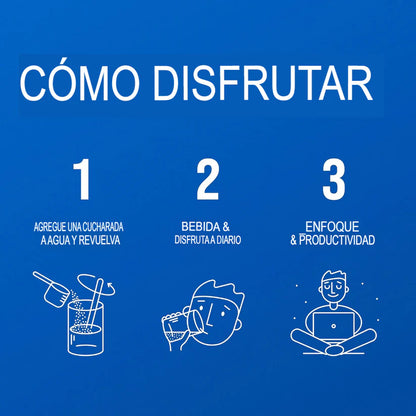 CÓMO DISFRUTAR

1

AGREGUE UNA CUCHARADA A AGUA Y REVUELVA

2

BEBIDA & DISFRUTA A DIARIO

3

ENFOQUE & PRODUCTIVIDAD